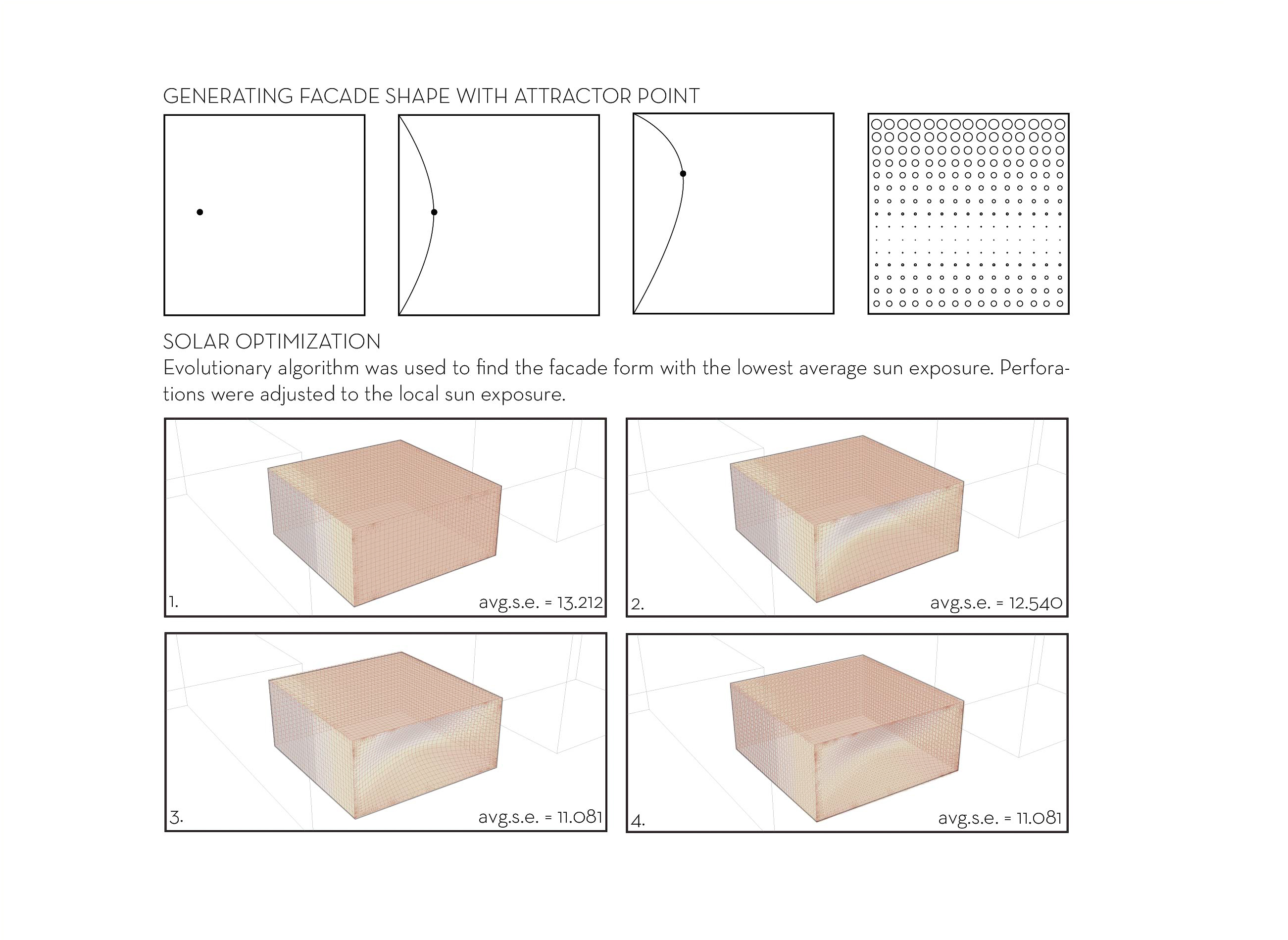 GENERATING FACADE SHAPE WITH ATTRACTOR POINT

SOLAR OPTIMIZATION
Evolutionary algorithm was used to find the facade form with the lowest average sun exposure. Perforations were adjusted to the local sun exposure.

1.
avg.s.e. = 13.212

2.
avg.s.e. = 12.540

3.
avg.s.e. = 11.081

4.
avg.s.e. = 11.081